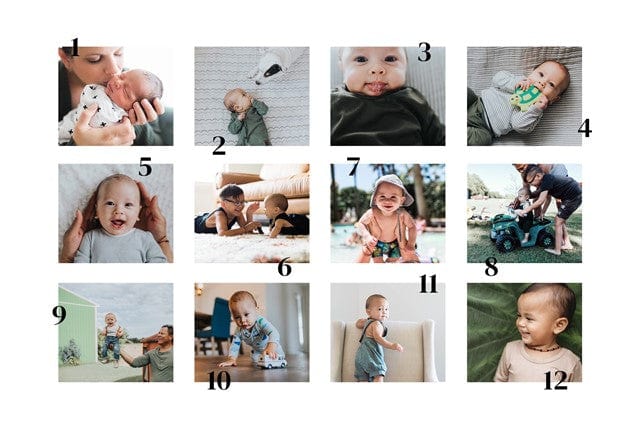 1
2
3
4
5
6
7
8
9
10
11
12